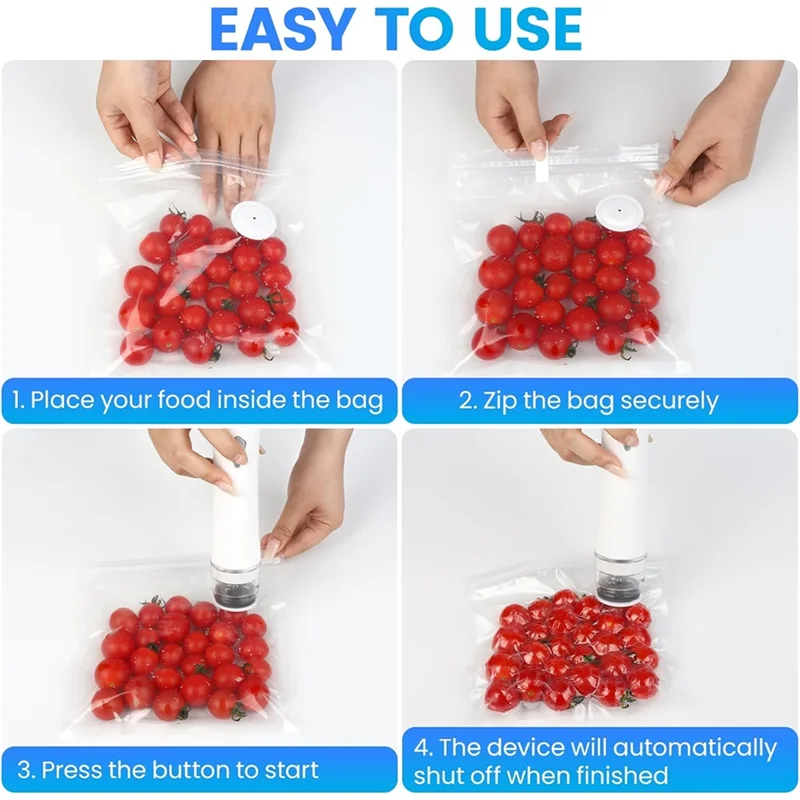 EASY TO USE

1. Place your food inside the bag

2. Zip the bag securely

3. Press the button to start

4. The device will automatically shut off when finished